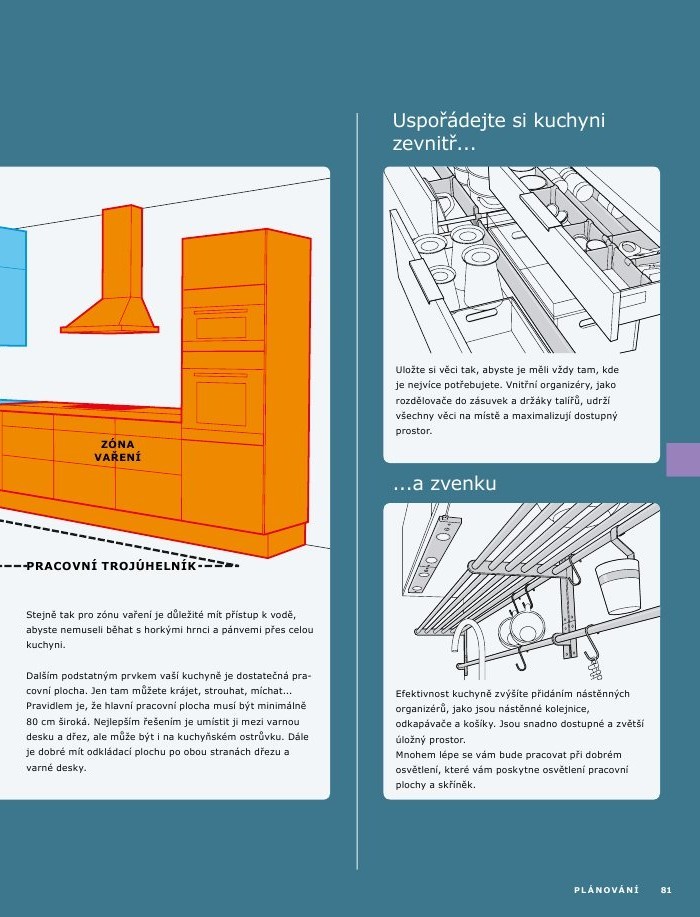 ZÓNA VAŘENÍ

PRACOVNÍ TROJÚHELNÍK

Stejně tak pro zónu vaření je důležité mít přístup k vodě, abyste nemuseli běhat s horkými hrnci a pánvemi přes celou kuchyni.

Dalším podstatným prvkem vaší kuchyně je dostatečná pracovní plocha. Jen tam můžete krájet, strouhat, míchat... Pravidlem je, že hlavní pracovní plocha musí být minimálně 80 cm široká. Nejlepším řešením je umístit ji mezi varnou desku a dřez, ale může být i na kuchyňském ostrůvku. Dále je dobré mít odkládací plochu po obou stranách dřezu a varné desky.

Uspořádejte si kuchyni zevnitř...

Uložte si věci tak, abyste je měli vždy tam, kde je nejvíce potřebujete. Vnitřní organizéry, jako rozdělovače do zásuvek a držáky talířů, udrží všechny věci na místě a maximalizují dostupný prostor.

...a zvenku

Efektivnost kuchyně zvýšíte přidáním nástěnných organizérů, jako jsou nástěnné kolejnice, odkapávače a košíky. Jsou snadno dostupné a zvětší úložný prostor.
Mnohem lépe se vám bude pracovat při dobrém osvětlení, které vám poskytne osvětlení pracovní plochy a skříněk.

PLÁNOVÁNÍ 81